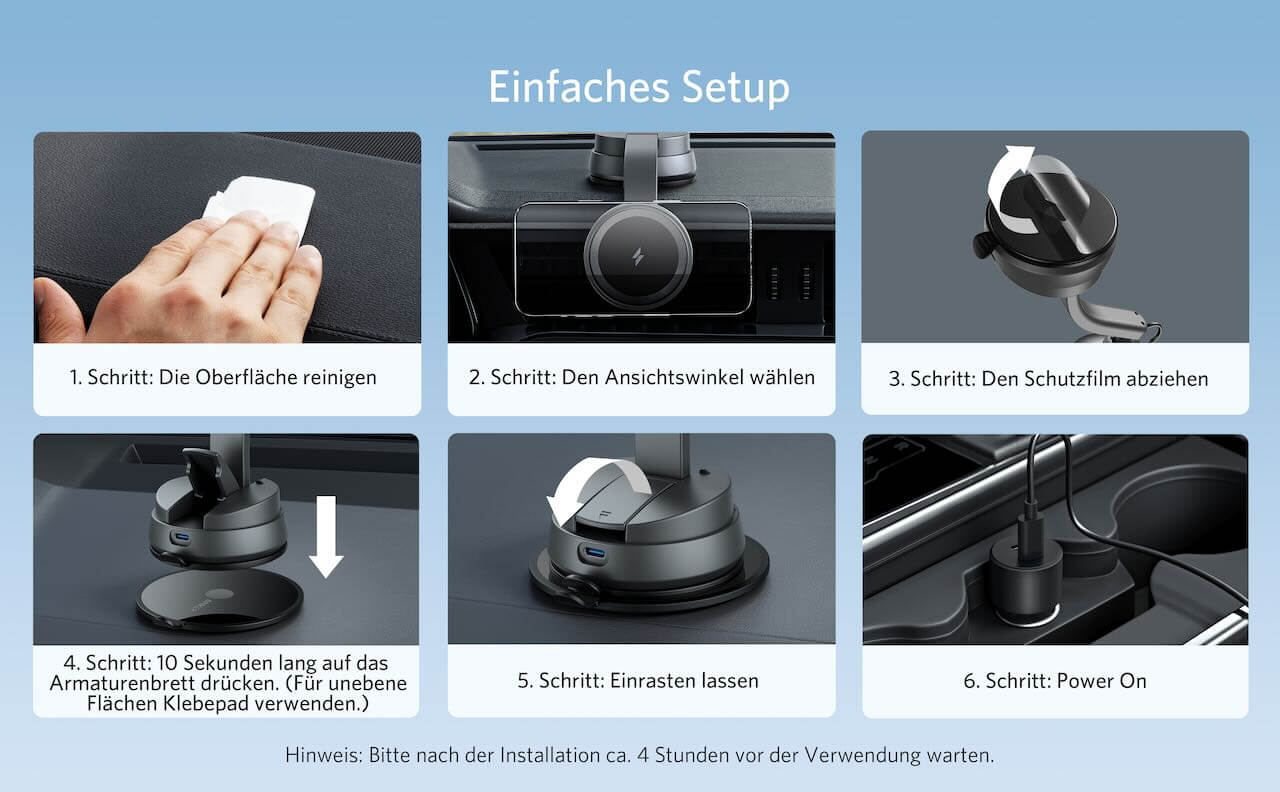 Einfaches Setup

1. Schritt: Die Oberfläche reinigen

2. Schritt: Den Ansichtswinkel wählen

3. Schritt: Den Schutzfilm abziehen

4. Schritt: 10 Sekunden lang auf das Armaturenbrett drücken. (Für unebene Flächen Klebepad verwenden.)

5. Schritt: Einrasten lassen

6. Schritt: Power On

Hinweis: Bitte nach der Installation ca. 4 Stunden vor der Verwendung warten.